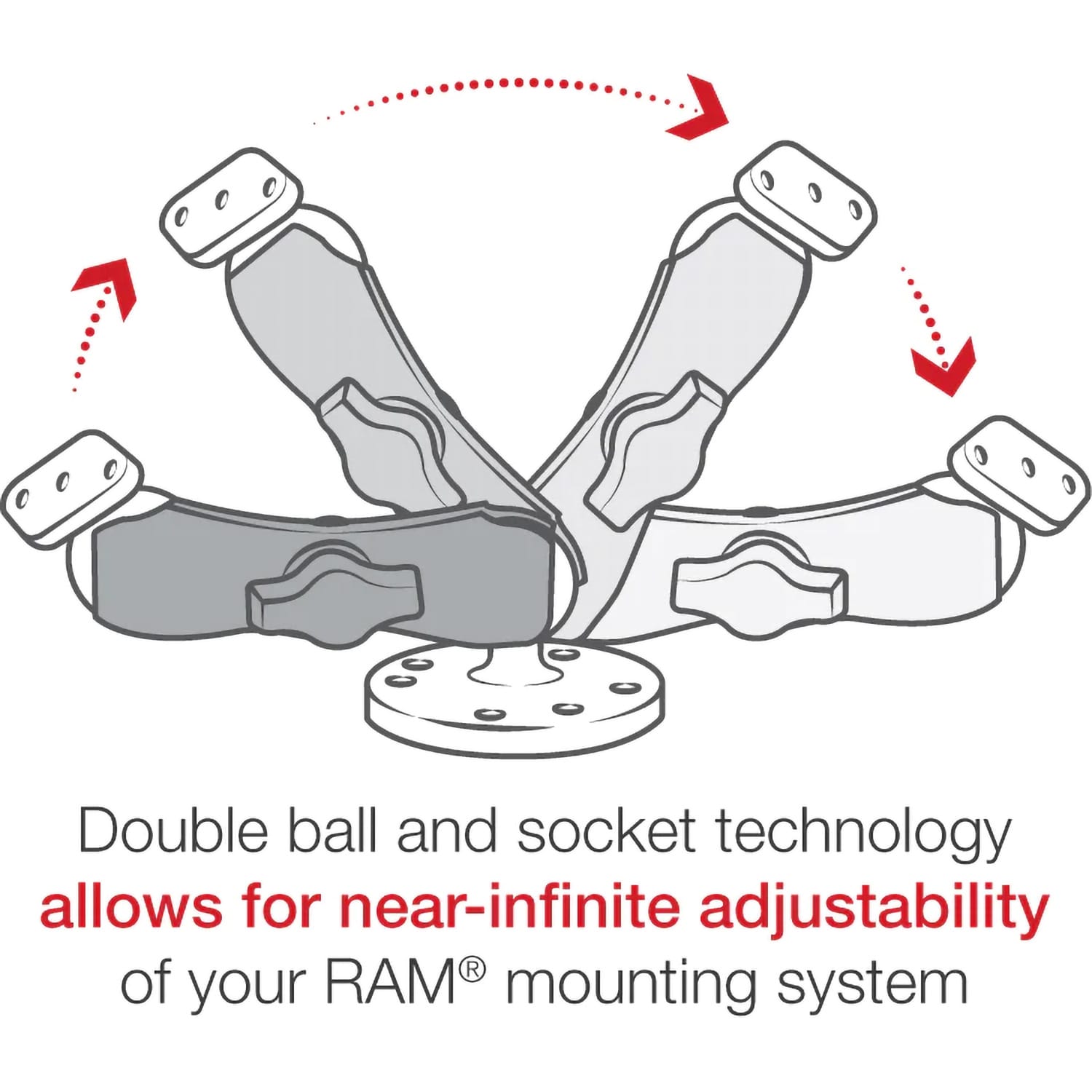 Double ball and socket technology allows for near-infinite adjustability of your RAM® mounting system