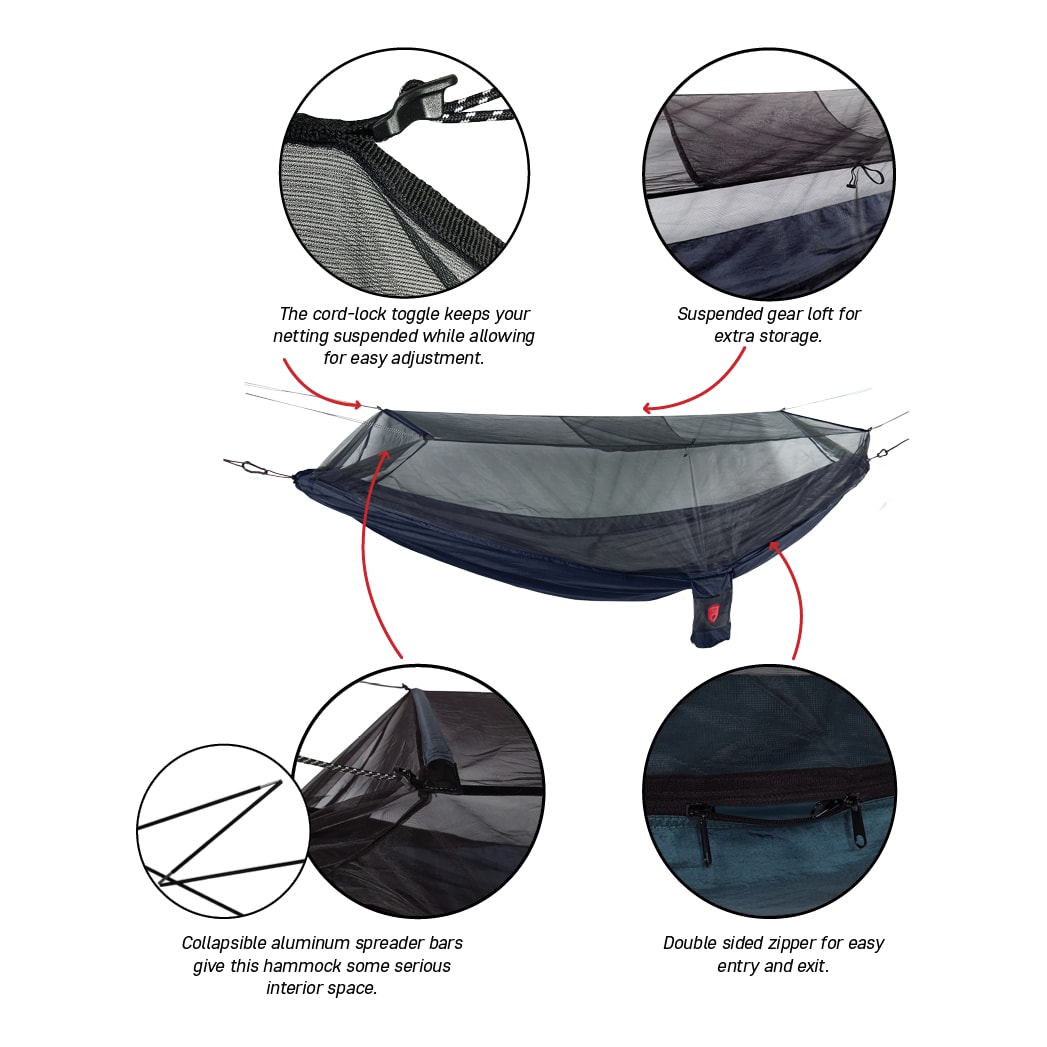 The cord-lock toggle keeps your netting suspended while allowing for easy adjustment.

Suspended gear loft for extra storage.

Collapsible aluminum spreader bars give this hammock some serious interior space.

Double sided zipper for easy entry and exit.